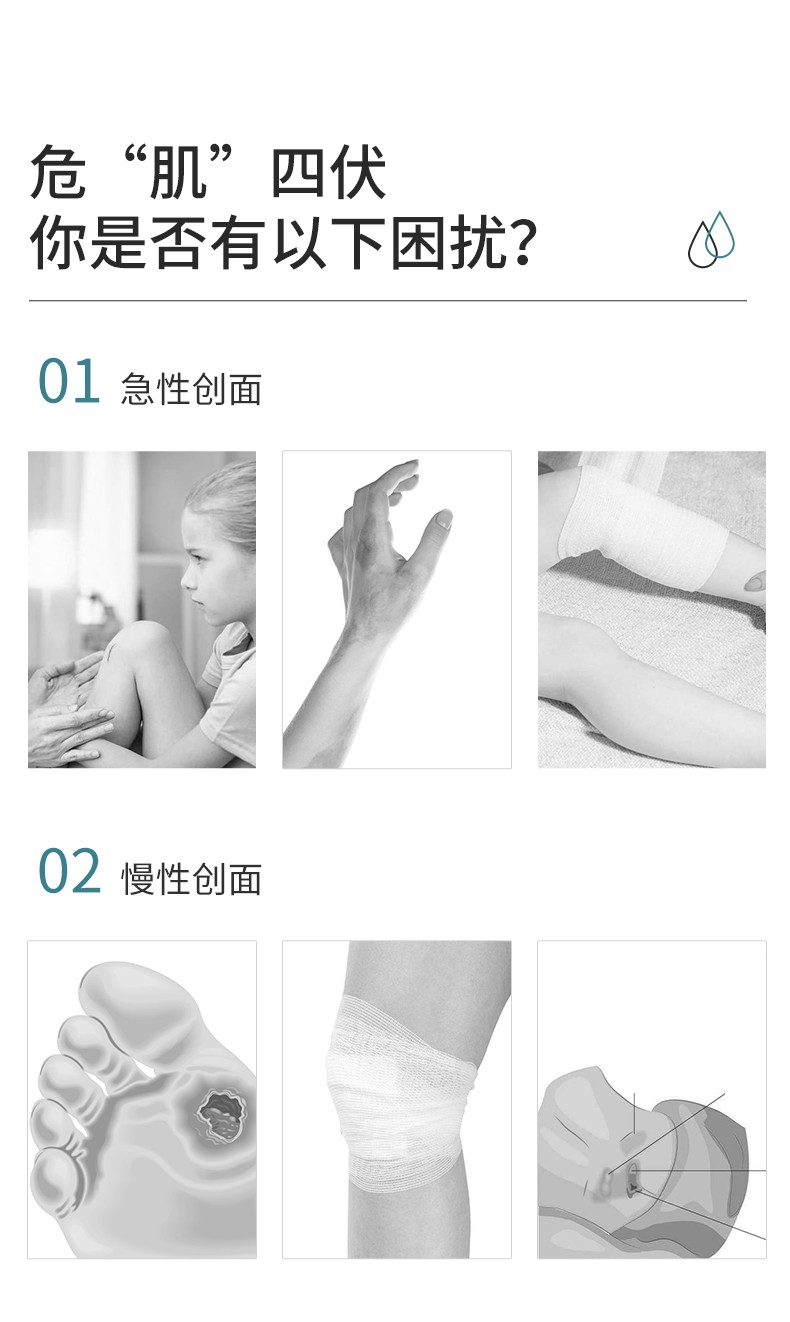 危“肌”四伏
你是否有以下困扰?

01 急性创面

02 慢性创面